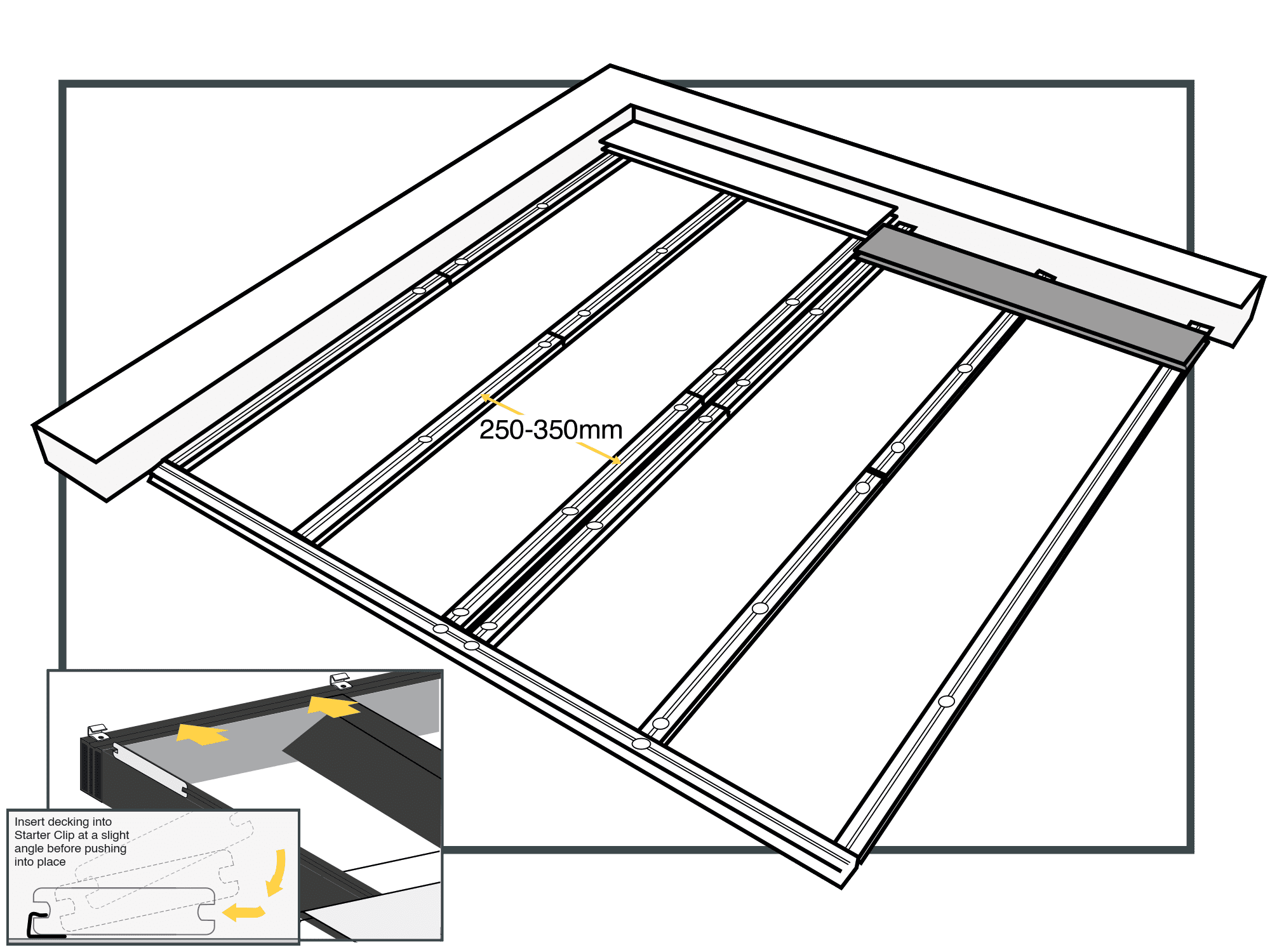 250-350mm

Insert decking into Starter Clip at a slight angle before pushing into place